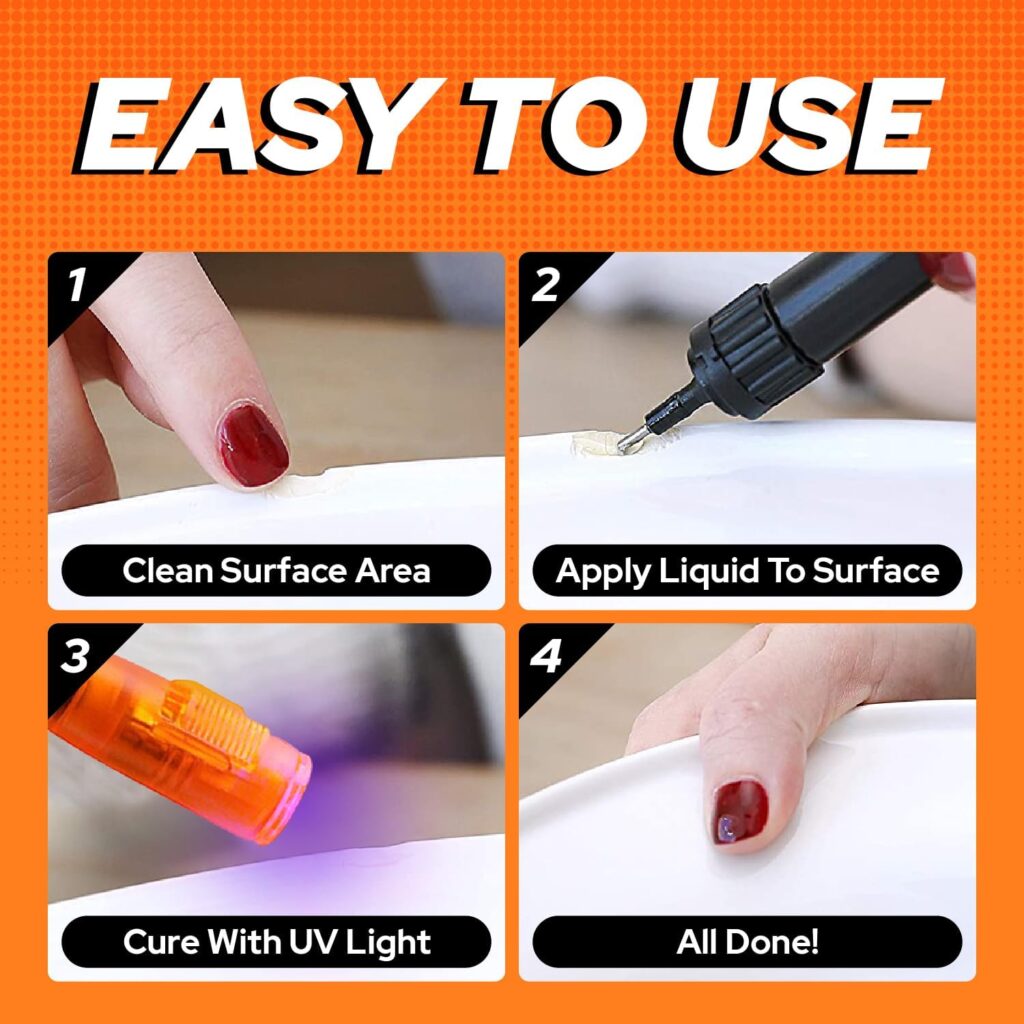 EASY TO USE

1
Clean Surface Area

2
Apply Liquid To Surface

3
Cure With UV Light

4
All Done!